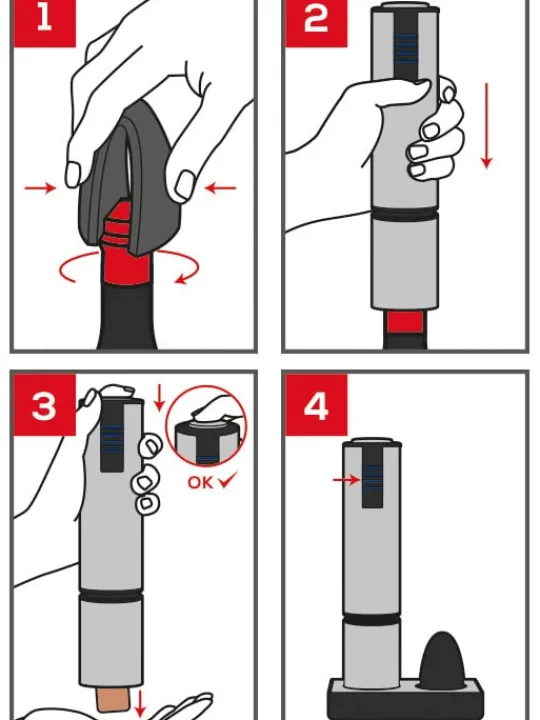 1

2

3

OK ✓

4